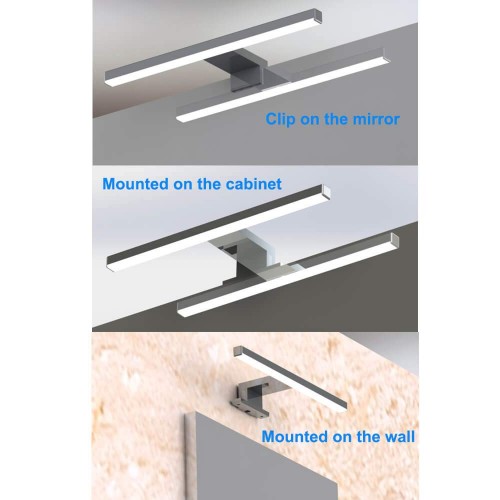 Clip on the mirror

Mounted on the cabinet

Mounted on the wall